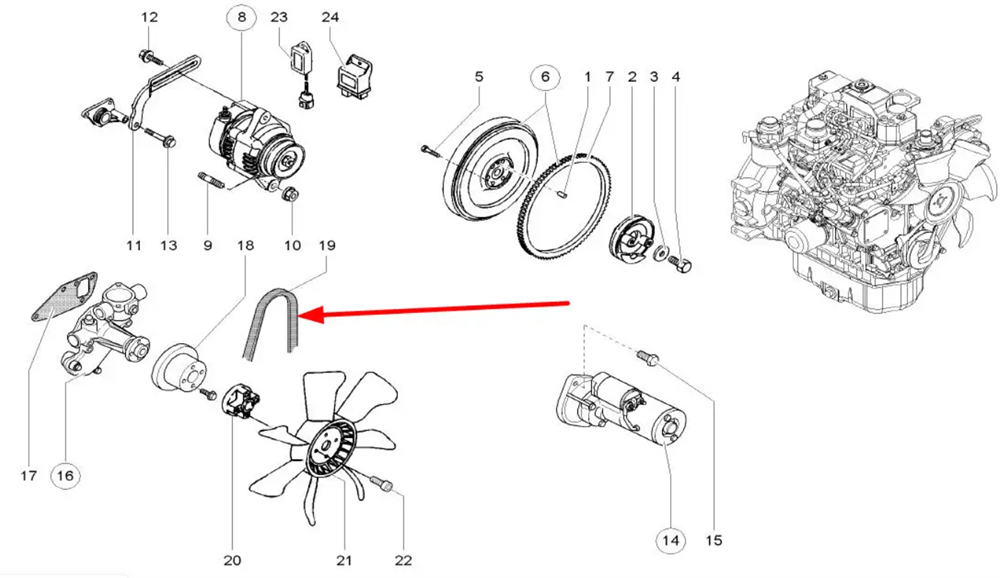 12
8
23
24
5
6
1
7
2
3
4
11
13
9
10
18
19
17
16
20
21
22
14
15